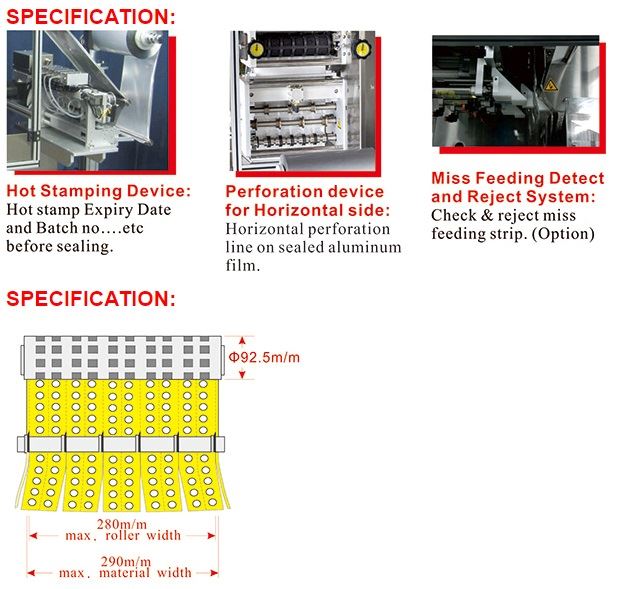 SPECIFICATION:

Hot Stamping Device:
Hot stamp Expiry Date and Batch no….etc before sealing.

Perforation device for Horizontal side:
Horizontal perforation line on sealed aluminum film.

Miss Feeding Detect and Reject System:
Check & reject miss feeding strip. (Option)

SPECIFICATION:

Φ92.5m/m

280m/m
max. roller width

290m/m
max. material width